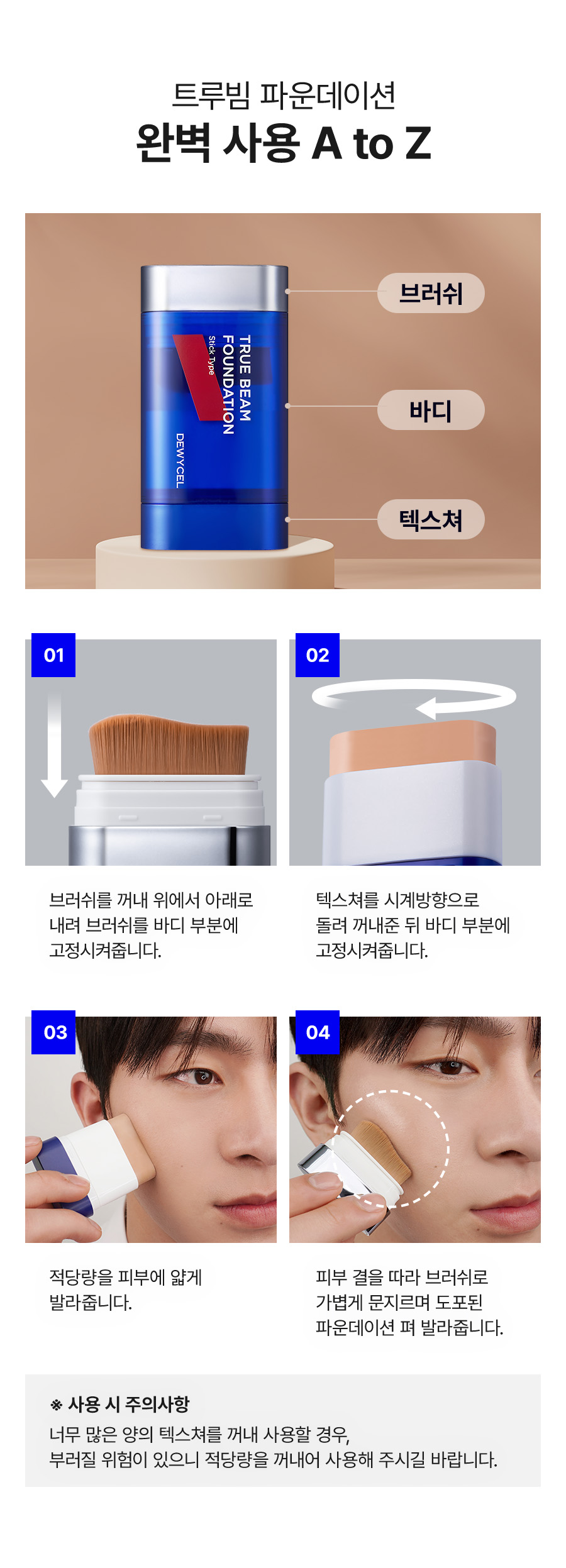 트루빔 파운데이션
완벽 사용 A to Z

TRUE BEAM FOUNDATION
Stick Type
DEWYCEL

브러쉬
바디
텍스쳐

01
브러쉬를 꺼내 위에서 아래로 내려 브러쉬를 바디 부분에 고정시켜줍니다.

02
텍스쳐를 시계방향으로 돌려 꺼내준 뒤 바디 부분에 고정시켜줍니다.

03
적당량을 피부에 얇게 발라줍니다.

04
피부 결을 따라 브러쉬로 가볍게 문지르며 도포된 파운데이션 펴 발라줍니다.

※ 사용 시 주의사항
너무 많은 양의 텍스쳐를 꺼내 사용할 경우, 부러질 위험이 있으니 적당량을 꺼내어 사용해 주시길 바랍니다.